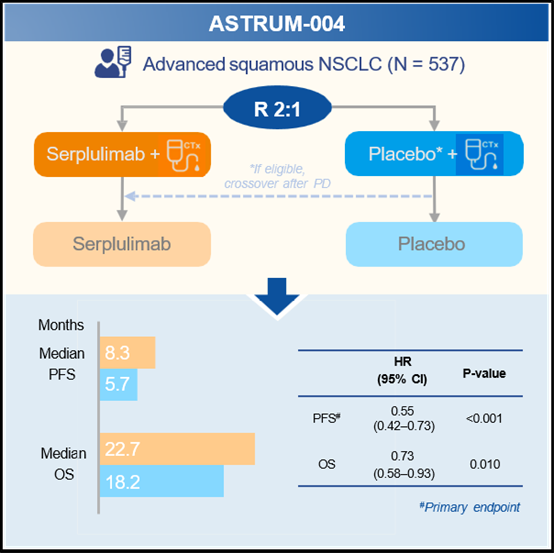 ASTRUM-004

Advanced squamous NSCLC (N = 537)

R 2:1

Serplulimab + CTx

Placebo* + CTx

*If eligible, crossover after PD

Serplulimab

Placebo

Months

Median PFS

8.3

5.7

Median OS

22.7

18.2

| | HR (95% CI) | P-value |
|---|---|---|
| PFS# | 0.55 (0.42–0.73) | <0.001 |
| OS | 0.73 (0.58–0.93) | 0.010 |

#Primary endpoint